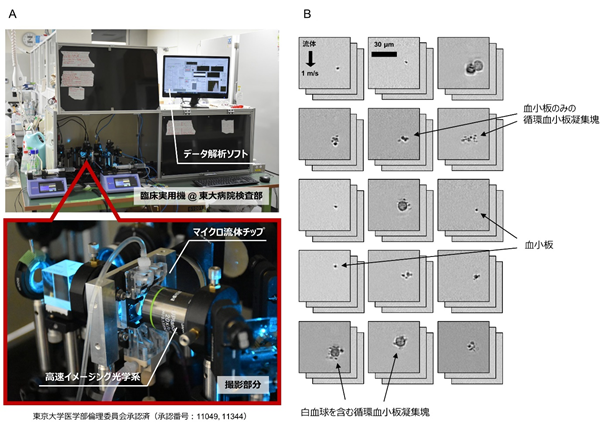 A

データ解析ソフト

臨床実用機 @ 東大病院検査部

マイクロ流体チップ

高速イメージング光学系

撮影部分

東京大学医学部倫理委員会承認済（承認番号：11049, 11344）

B

流体

1 m/s

30 μm

血小板のみの循環血小板凝集塊

血小板

白血球を含む循環血小板凝集塊